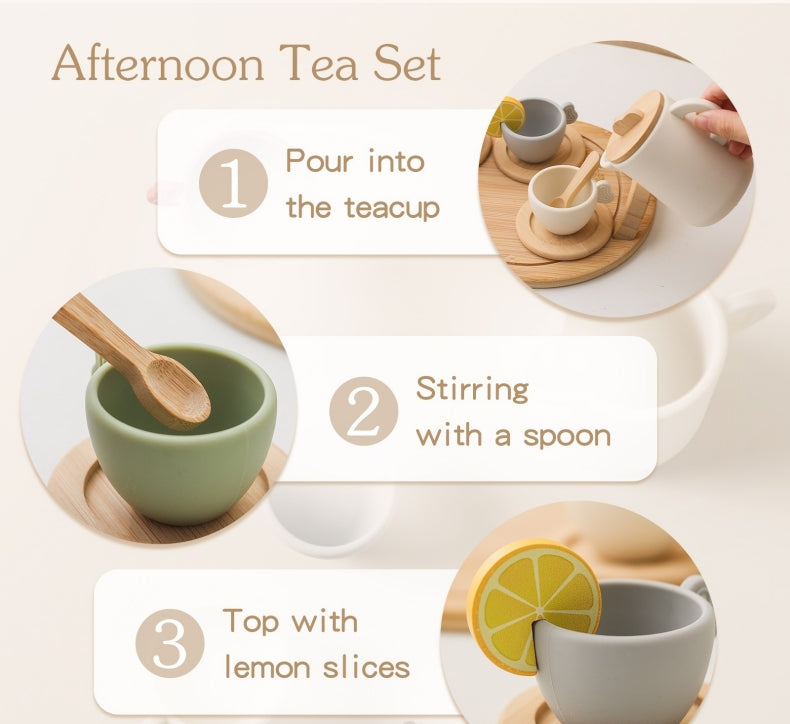 Afternoon Tea Set

1 Pour into the teacup

2 Stirring with a spoon

3 Top with lemon slices